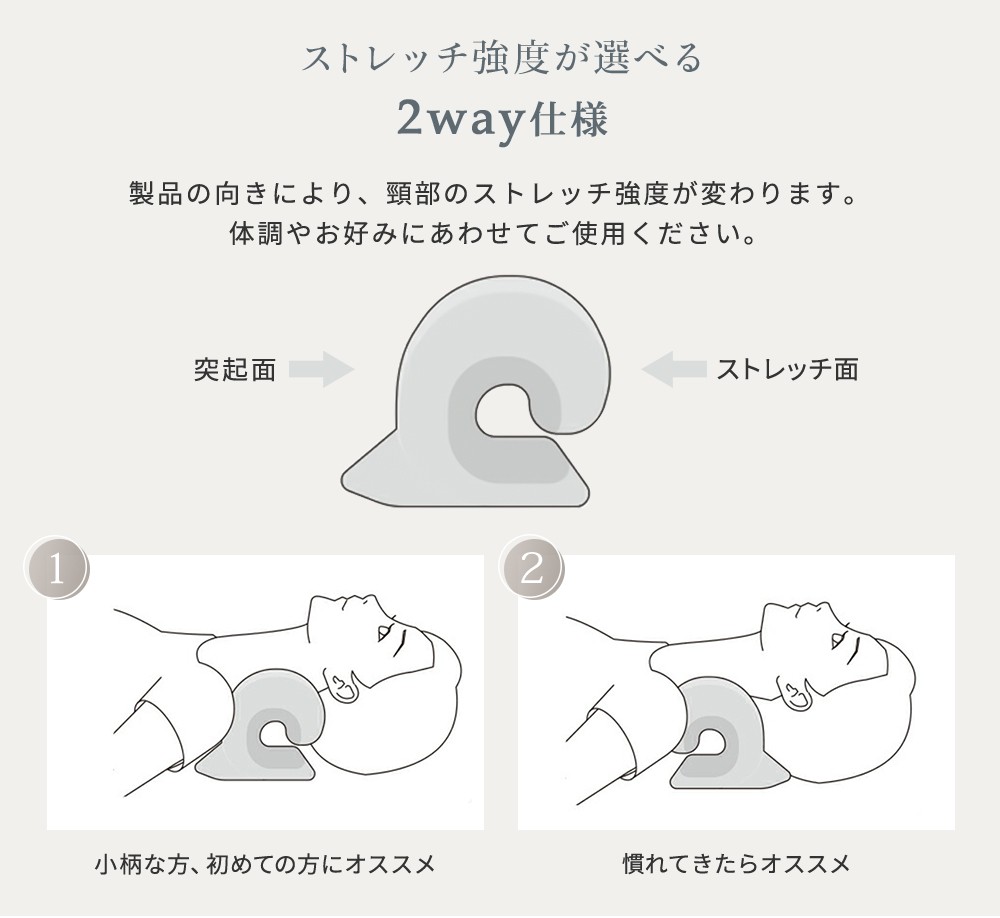 ストレッチ強度が選べる
2way仕様

製品の向きにより、頸部のストレッチ強度が変わります。
体調やお好みにあわせてご使用ください。

突起面

ストレッチ面

1

2

小柄な方、初めての方にオススメ

慣れてきたらオススメ